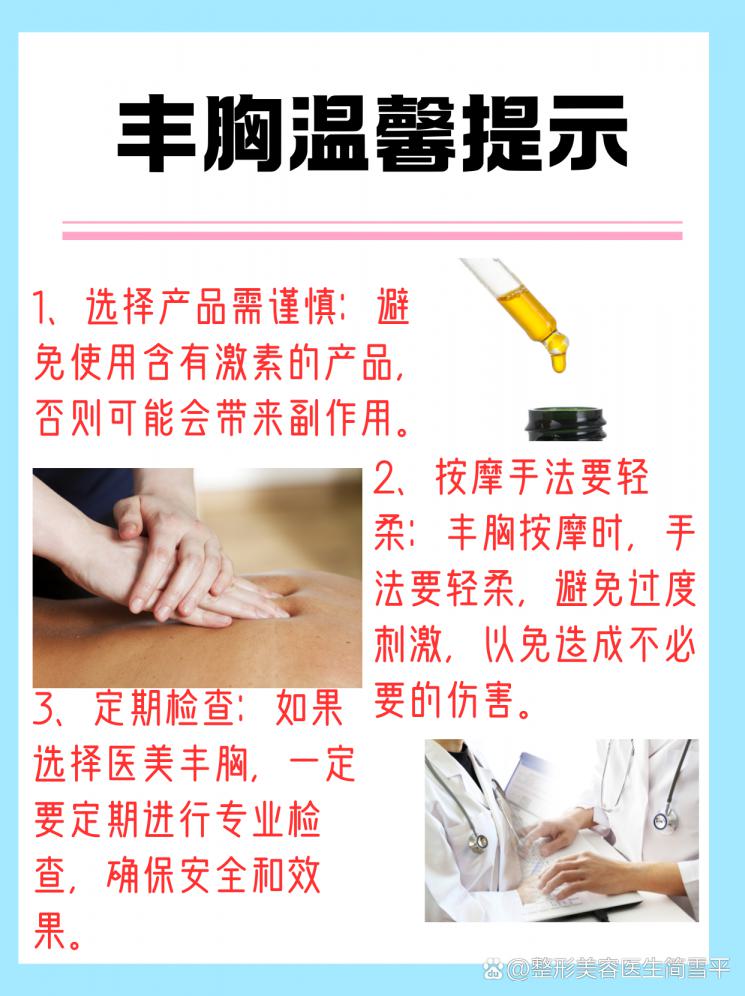 丰胸温馨提示

1、选择产品需谨慎：避免使用含有激素的产品，否则可能会带来副作用。

2、按摩手法要轻柔：丰胸按摩时，手法要轻柔，避免过度刺激，以免造成不必要的伤害。

3、定期检查：如果选择医美丰胸，一定要定期进行专业检查，确保安全和效果。

@整形美容医生简雪平